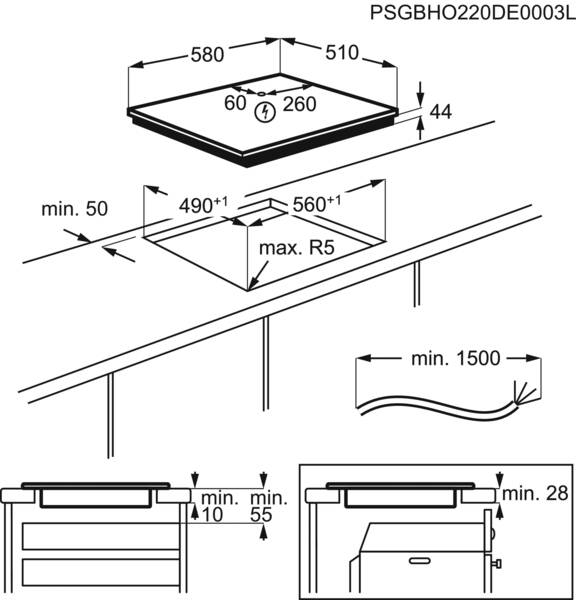 PSGBHO220DE0003L

580

510

60

260

44

min. 50

$490^{+1}$

$560^{+1}$

max. R5

min. 1500

min.
10

min.
55

min. 28