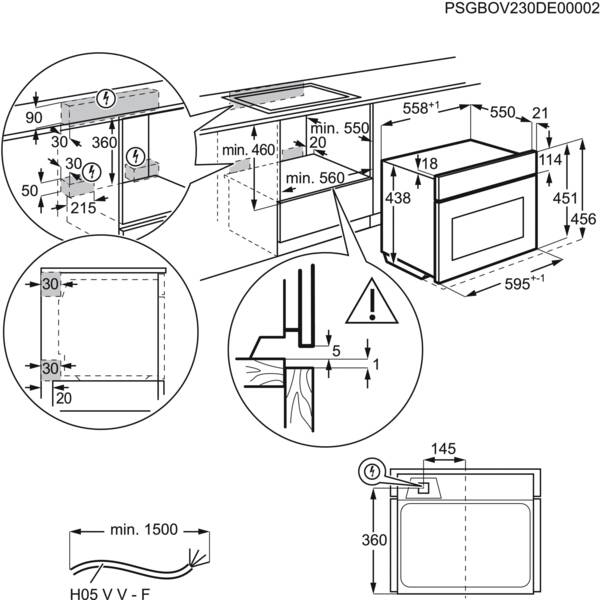 PSGBOV230DE00002

90
30
360
30
50
215

min. 460
min. 550
20
min. 560

$558^{+1}$
550
21
18
114
438
451
456
$595^{+-1}$

30
30
20

5
1

145
360

min. 1500
H05 V V - F