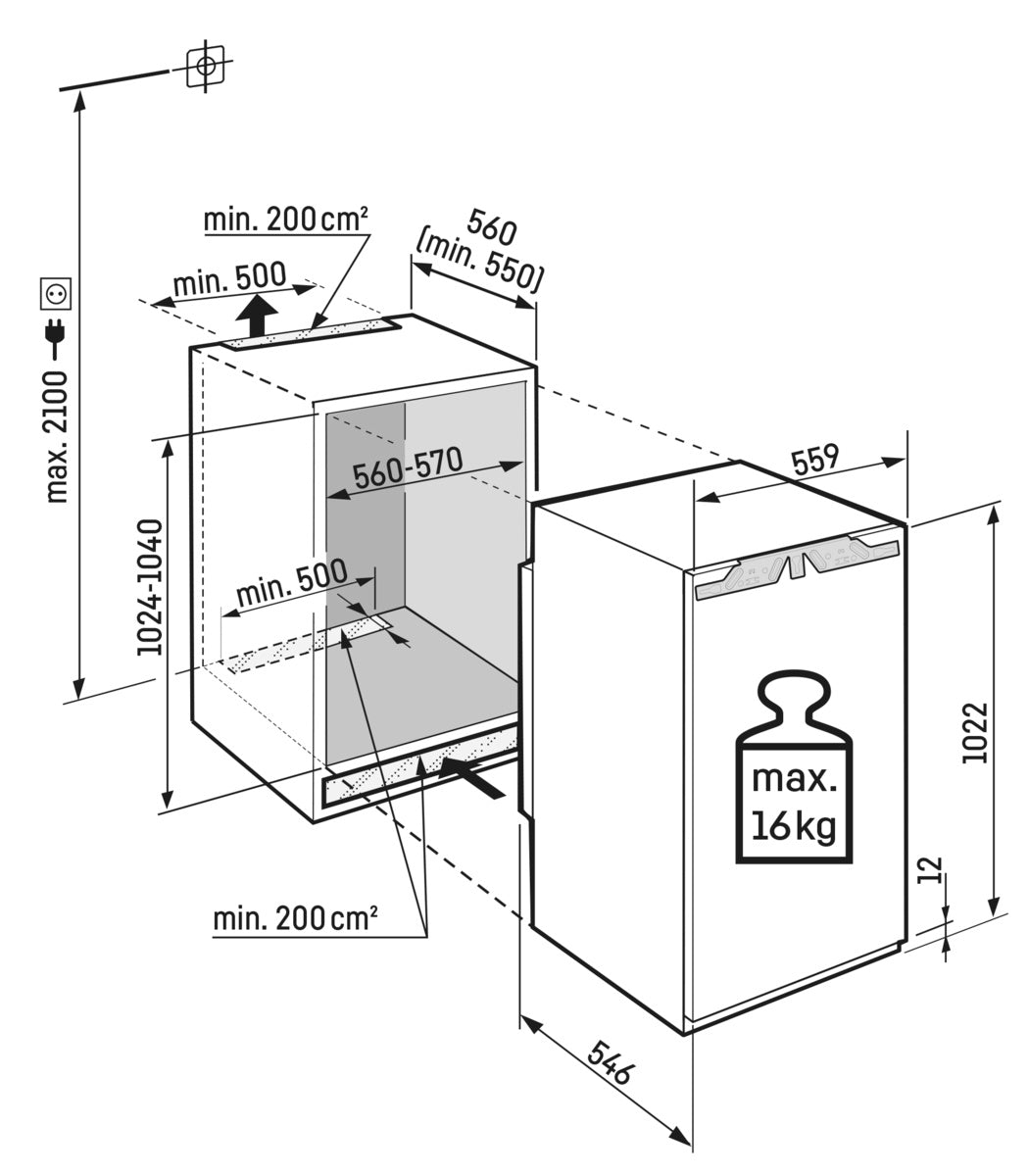 max. 2100

min. 200 cm²

min. 500

560
(min. 550)

560-570

1024-1040

min. 500

559

max.
16 kg

1022

12

min. 200 cm²

546