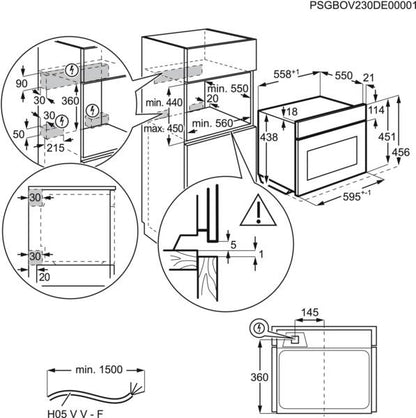 PSGBOV230DE00001

90
30
360
30
50
215

min. 440
max. 450
min. 550
20
min. 560

558$^{+1}$
550
21
18
114
438
451
456
595$^{+-1}$

30
30
20

5
1

145
360

min. 1500
H05 V V - F