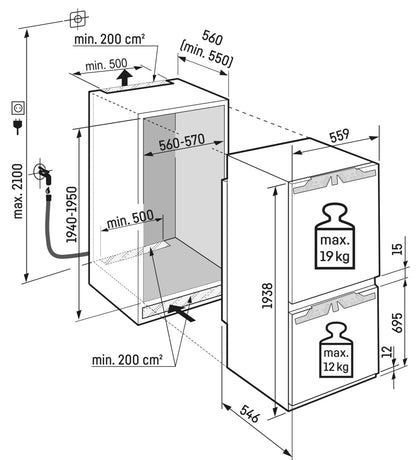 min. 200 cm²
560
(min. 550)
min. 500
max. 2100
560-570
559
1940-1950
min. 500
max.
19 kg
15
1938
695
max.
12 kg
12
min. 200 cm²
546